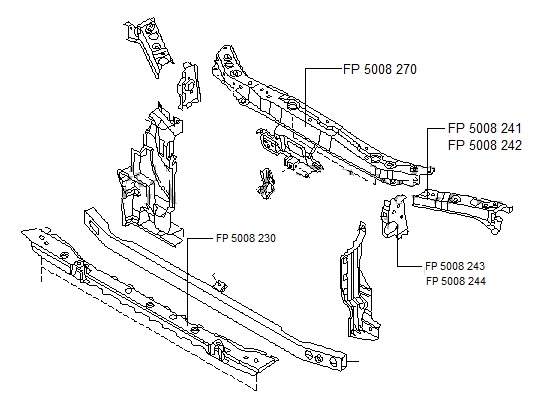 FP 5008 270

FP 5008 241
FP 5008 242

FP 5008 230

FP 5008 243
FP 5008 244